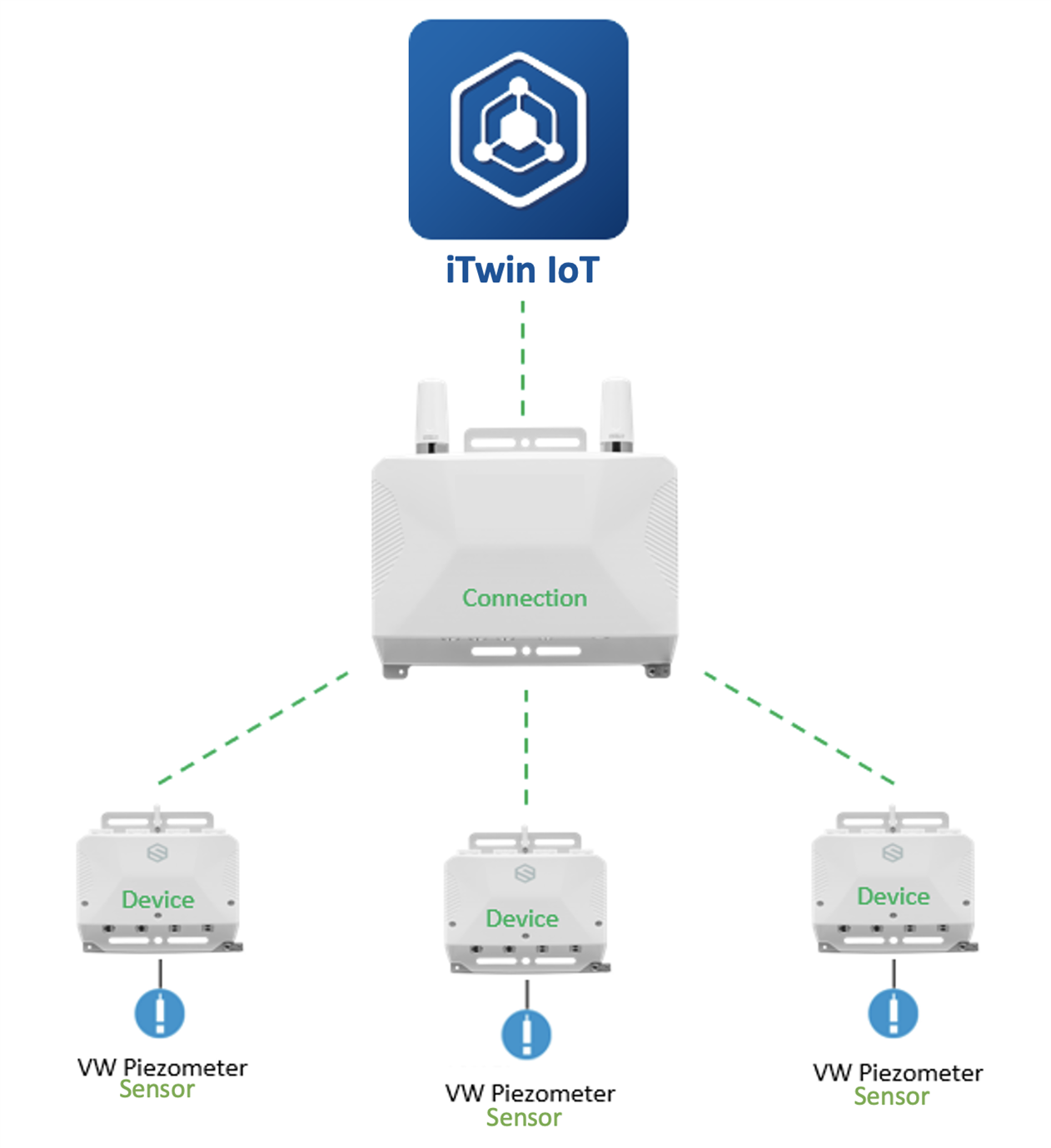 iTwin IoT

Connection

Device

Device

Device

VW Piezometer
Sensor

VW Piezometer
Sensor

VW Piezometer
Sensor